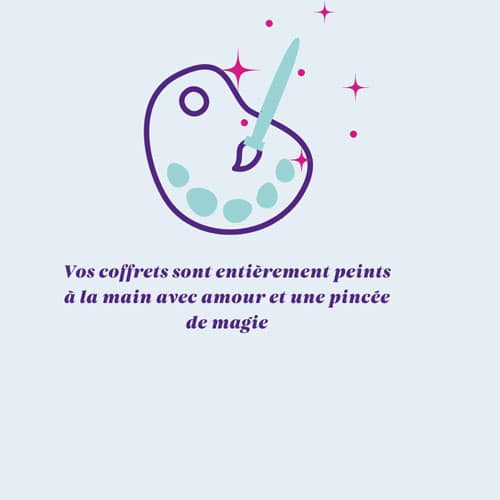 Vos coffrets sont entièrement peints à la main avec amour et une pincée de magie